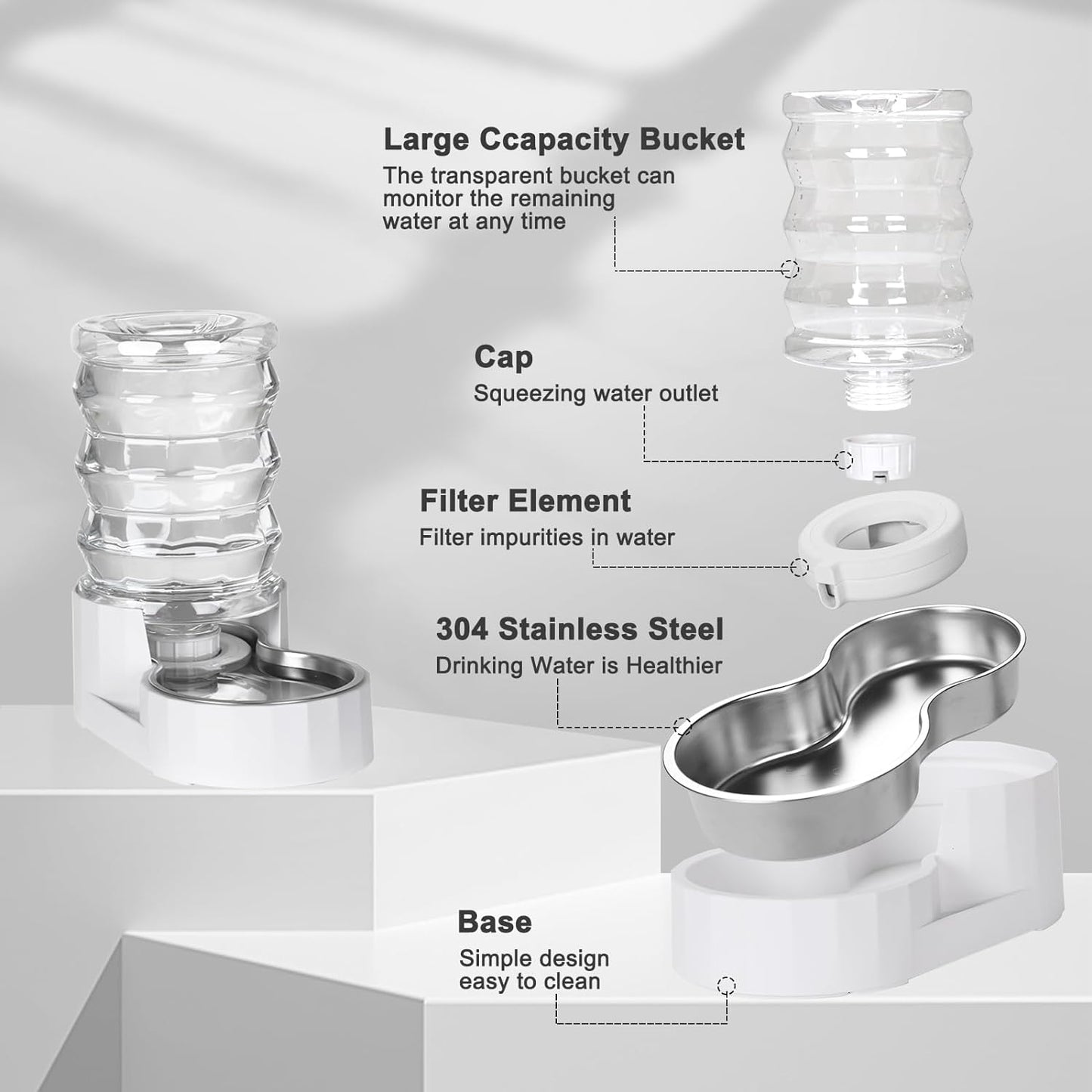 Large Ccapacity Bucket
The transparent bucket can monitor the remaining water at any time

Cap
Squeezing water outlet

Filter Element
Filter impurities in water

304 Stainless Steel
Drinking Water is Healthier

Base
Simple design easy to clean