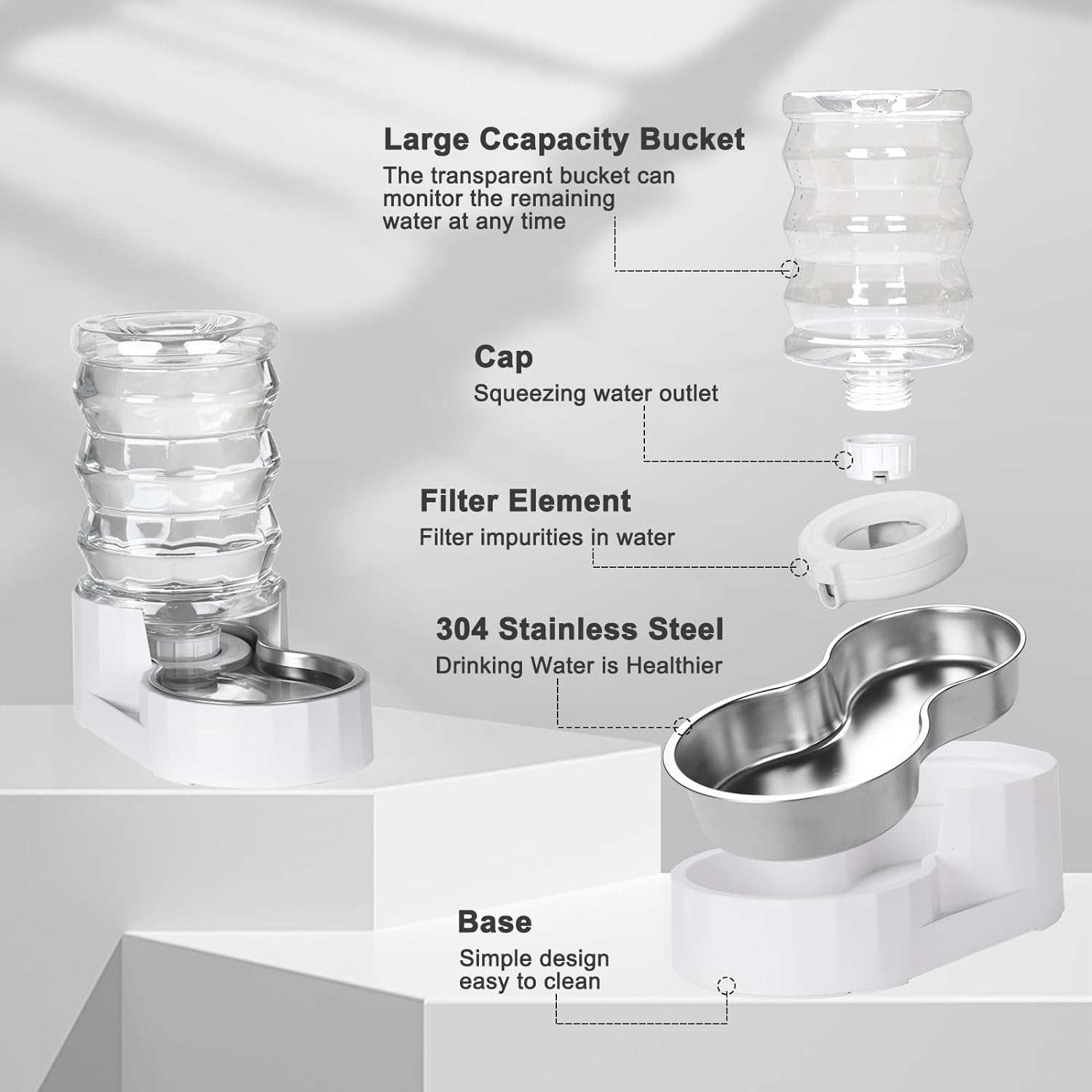 Large Ccapacity Bucket
The transparent bucket can monitor the remaining water at any time

Cap
Squeezing water outlet

Filter Element
Filter impurities in water

304 Stainless Steel
Drinking Water is Healthier

Base
Simple design easy to clean